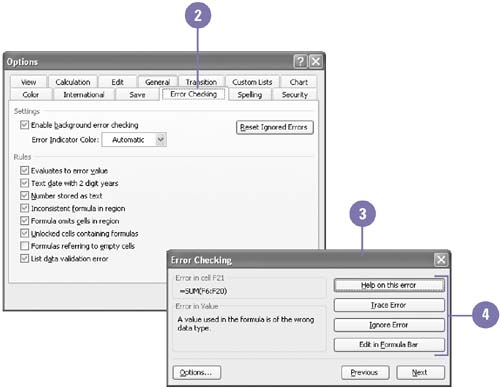 2

Options

View
Calculation
Edit
General
Transition
Custom Lists
Chart
Color
International
Save
Error Checking
Spelling
Security

Settings

Enable background error checking

Reset Ignored Errors

Error Indicator Color: Automatic

Rules

Evaluates to error value
Text date with 2 digit years
Number stored as text
Inconsistent formula in region
Formula omits cells in region
Unlocked cells containing formulas
Formulas referring to empty cells
List data validation error

3

Error Checking

Error in cell F21
=SUM(F6:F20)

Error in Value
A value used in the formula is of the wrong data type.

Help on this error
Trace Error
Ignore Error
Edit in Formula Bar

4

Options...
Previous
Next