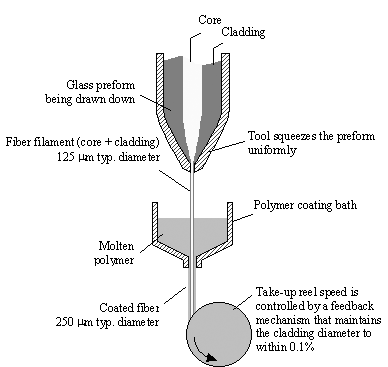 Core
Cladding

Glass preform being drawn down

Fiber filament (core + cladding) 125 μm typ. diameter

Tool squeezes the preform uniformly

Polymer coating bath

Molten polymer

Coated fiber 250 μm typ. diameter

Take-up reel speed is controlled by a feedback mechanism that maintains the cladding diameter to within 0.1%