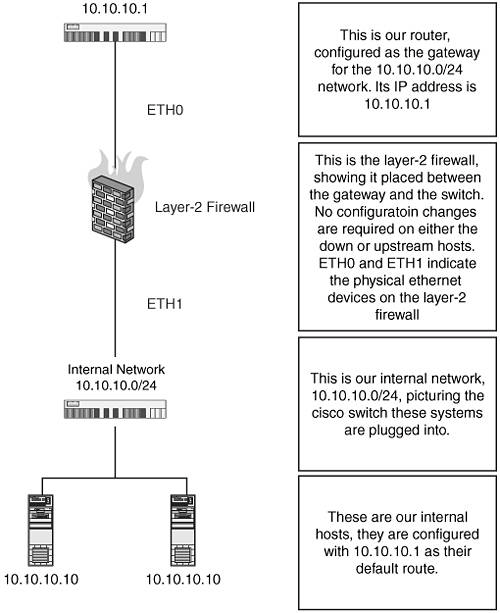 10.10.10.1

ETH0

Layer-2 Firewall

ETH1

Internal Network
10.10.10.0/24

10.10.10.10

10.10.10.10

This is our router, configured as the gateway for the 10.10.10.0/24 network. Its IP address is 10.10.10.1

This is the layer-2 firewall, showing it placed between the gateway and the switch. No configuratoin changes are required on either the down or upstream hosts. ETH0 and ETH1 indicate the physical ethernet devices on the layer-2 firewall

This is our internal network, 10.10.10.0/24, picturing the cisco switch these systems are plugged into.

These are our internal hosts, they are configured with 10.10.10.1 as their default route.